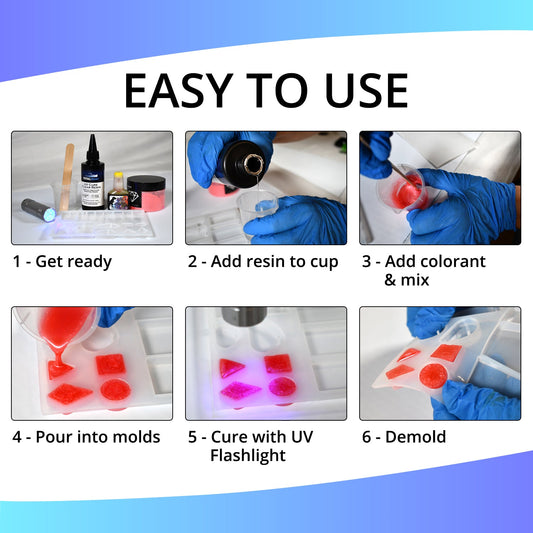 EASY TO USE

1 - Get ready

2 - Add resin to cup

3 - Add colorant & mix

4 - Pour into molds

5 - Cure with UV Flashlight

6 - Demold